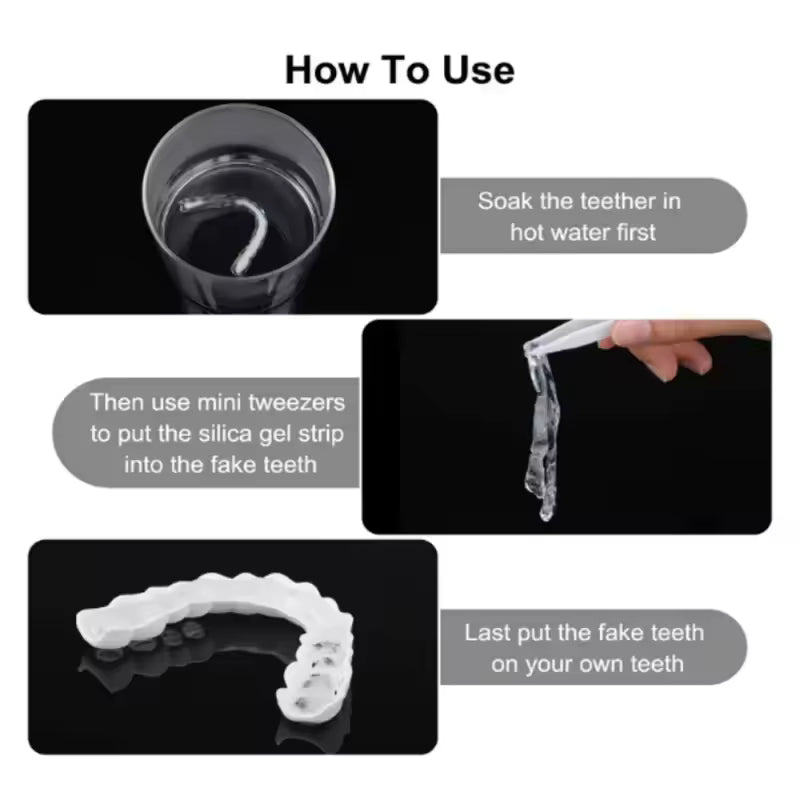 How To Use

Soak the teether in hot water first

Then use mini tweezers to put the silica gel strip into the fake teeth

Last put the fake teeth on your own teeth