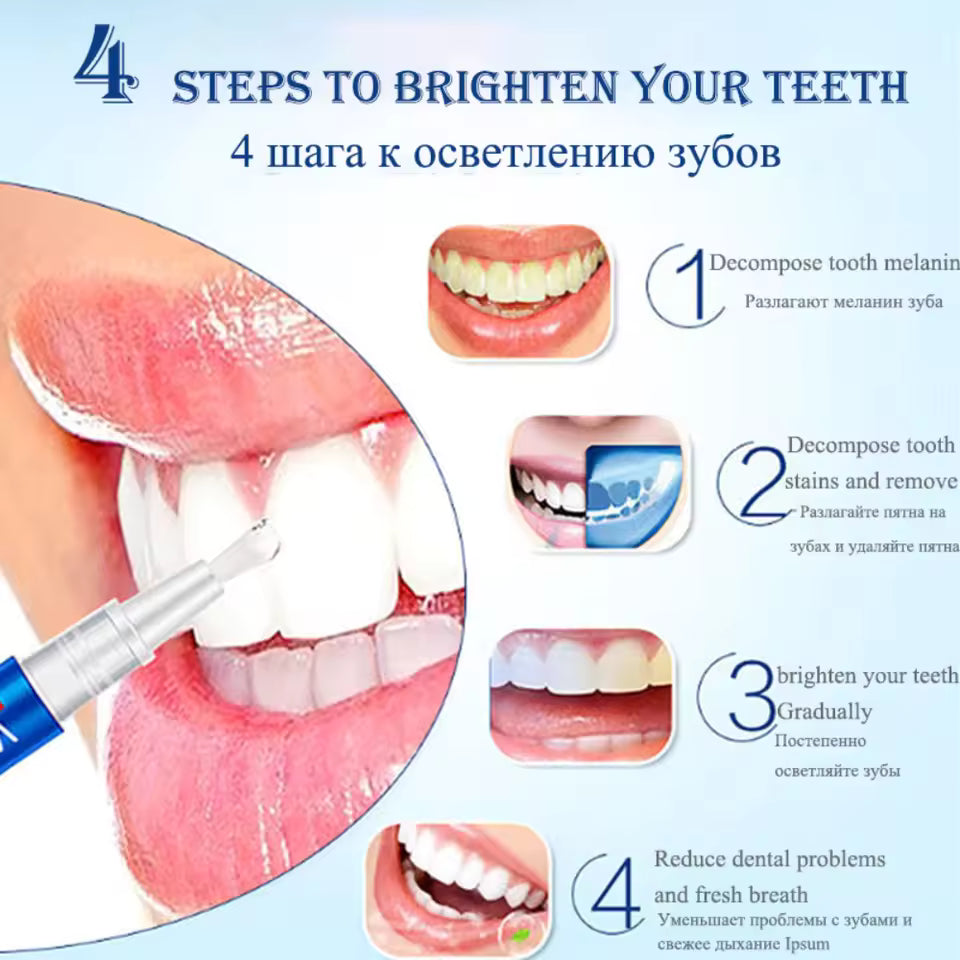 4 STEPS TO BRIGHTEN YOUR TEETH
4 шага к осветлению зубов

1 Decompose tooth melanin
Разлагают меланин зуба

2 Decompose tooth stains and remove
Разлагайте пятна на зубах и удаляйте пятна

3 brighten your teeth Gradually
Постепенно осветляйте зубы

4 Reduce dental problems and fresh breath
Уменьшает проблемы с зубами и свежее дыхание Ipsum